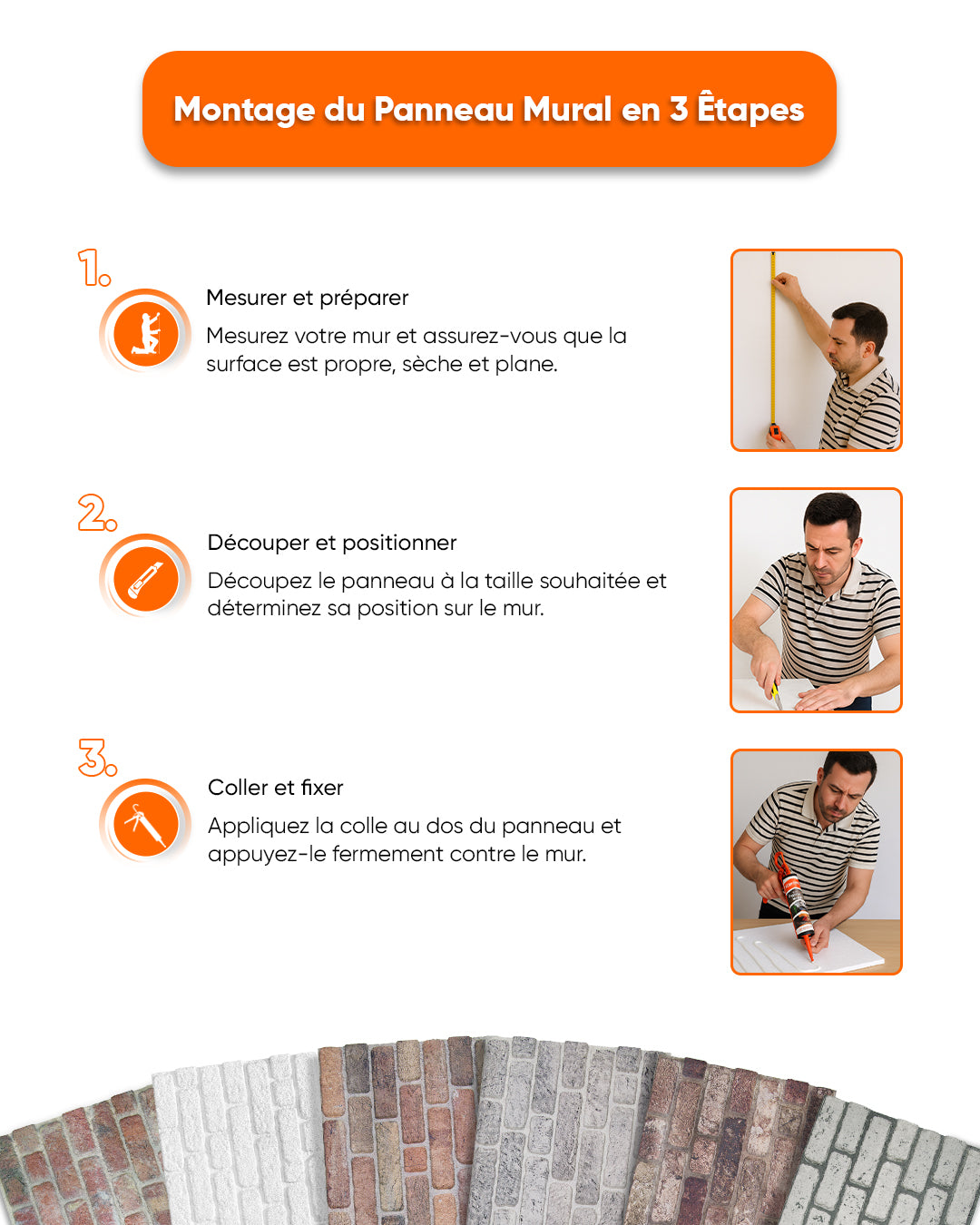 Montage du Panneau Mural en 3 Étapes

1.

Mesurer et préparer

Mesurez votre mur et assurez-vous que la surface est propre, sèche et plane.

2.

Découper et positionner

Découpez le panneau à la taille souhaitée et déterminez sa position sur le mur.

3.

Coller et fixer

Appliquez la colle au dos du panneau et appuyez-le fermement contre le mur.