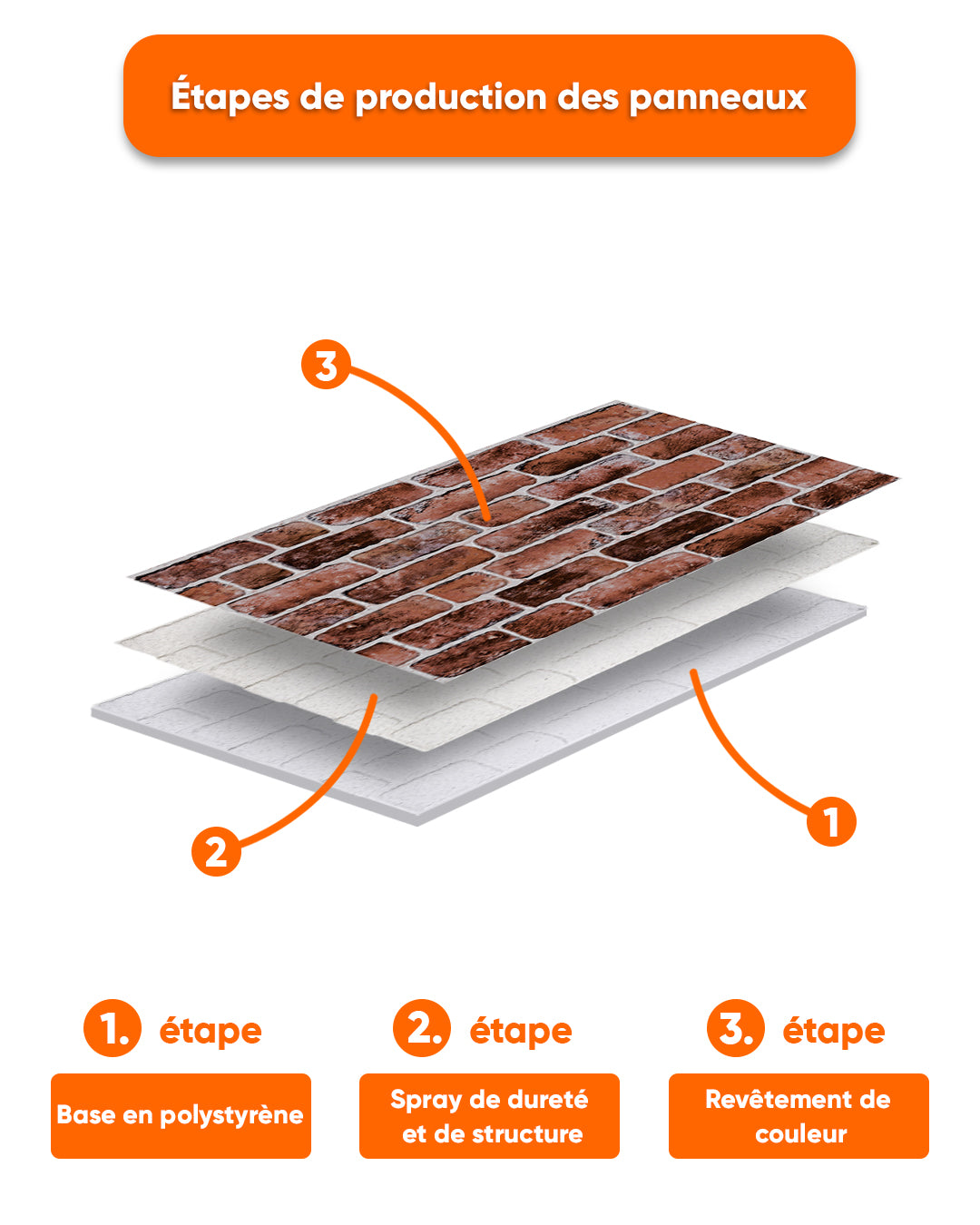 Étapes de production des panneaux

3

2

1

1. étape

Base en polystyrène

2. étape

Spray de dureté et de structure

3. étape

Revêtement de couleur